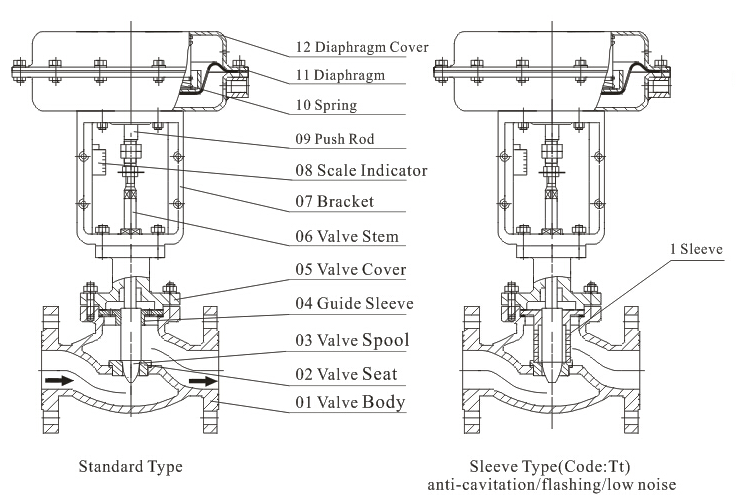 12 Diaphragm Cover
11 Diaphragm
10 Spring
09 Push Rod
08 Scale Indicator
07 Bracket
06 Valve Stem
05 Valve Cover
04 Guide Sleeve
03 Valve Spool
02 Valve Seat
01 Valve Body

1 Sleeve

Standard Type

Sleeve Type(Code:Tt)
anti-cavitation/flashing/low noise