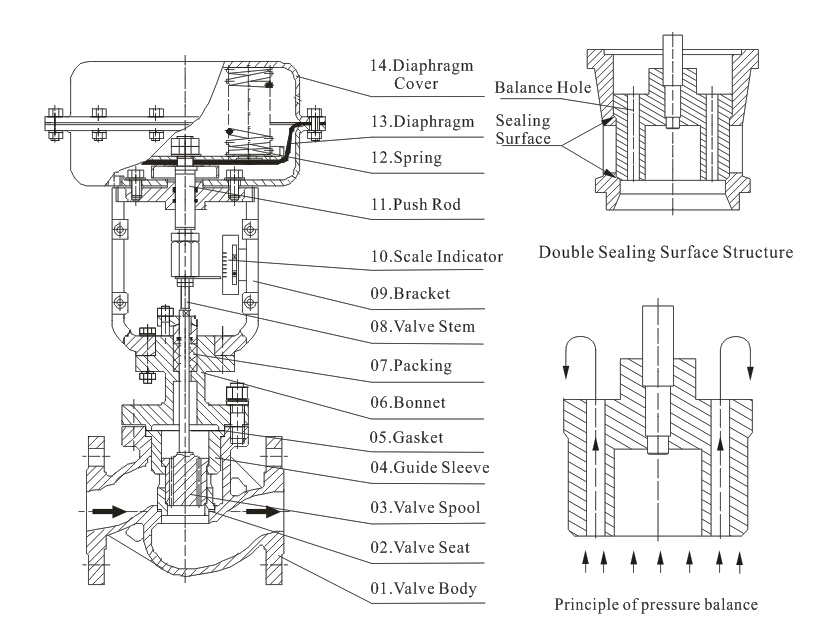 14.Diaphragm Cover
13.Diaphragm
12.Spring
11.Push Rod
10.Scale Indicator
09.Bracket
08.Valve Stem
07.Packing
06.Bonnet
05.Gasket
04.Guide Sleeve
03.Valve Spool
02.Valve Seat
01.Valve Body

Balance Hole
Sealing Surface

Double Sealing Surface Structure

Principle of pressure balance